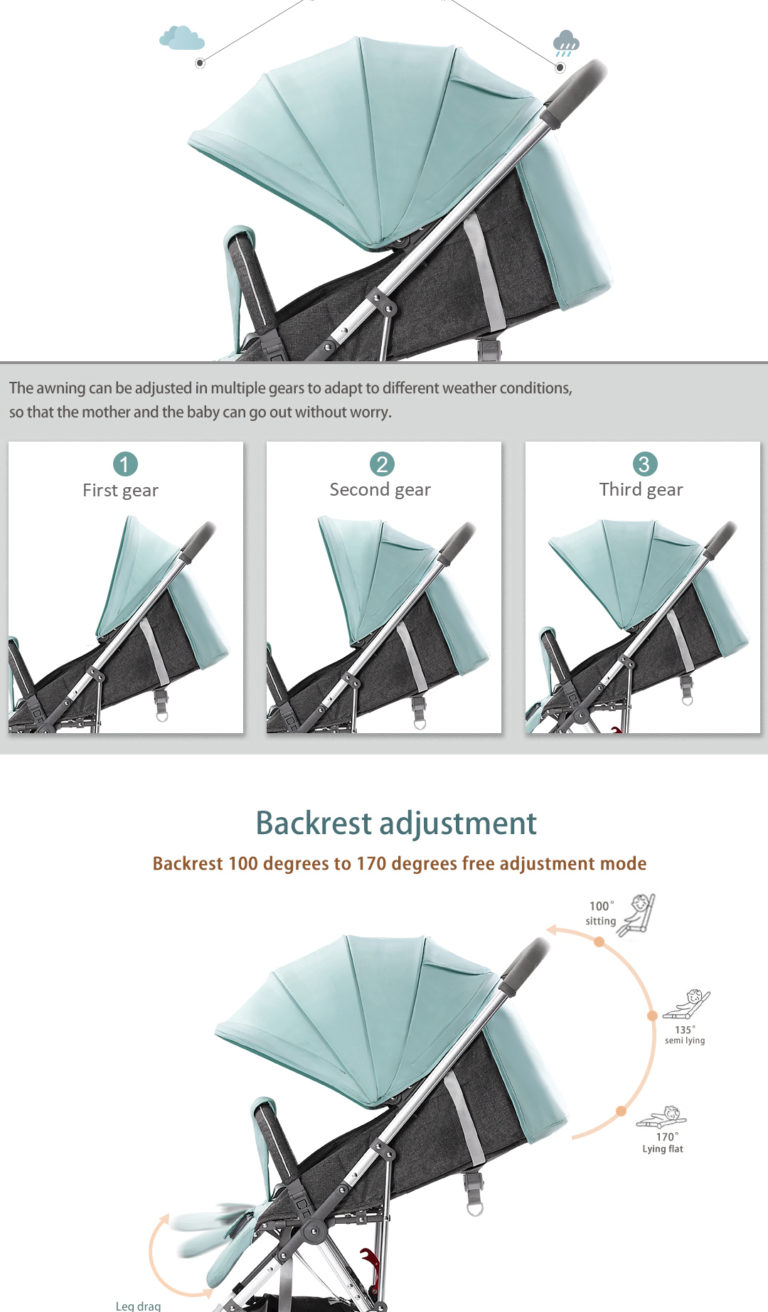 The awning can be adjusted in multiple gears to adapt to different weather conditions, so that the mother and the baby can go out without worry.

1
First gear

2
Second gear

3
Third gear

Backrest adjustment

Backrest 100 degrees to 170 degrees free adjustment mode

100°
sitting

135°
semi lying

170°
Lying flat

Leg drag